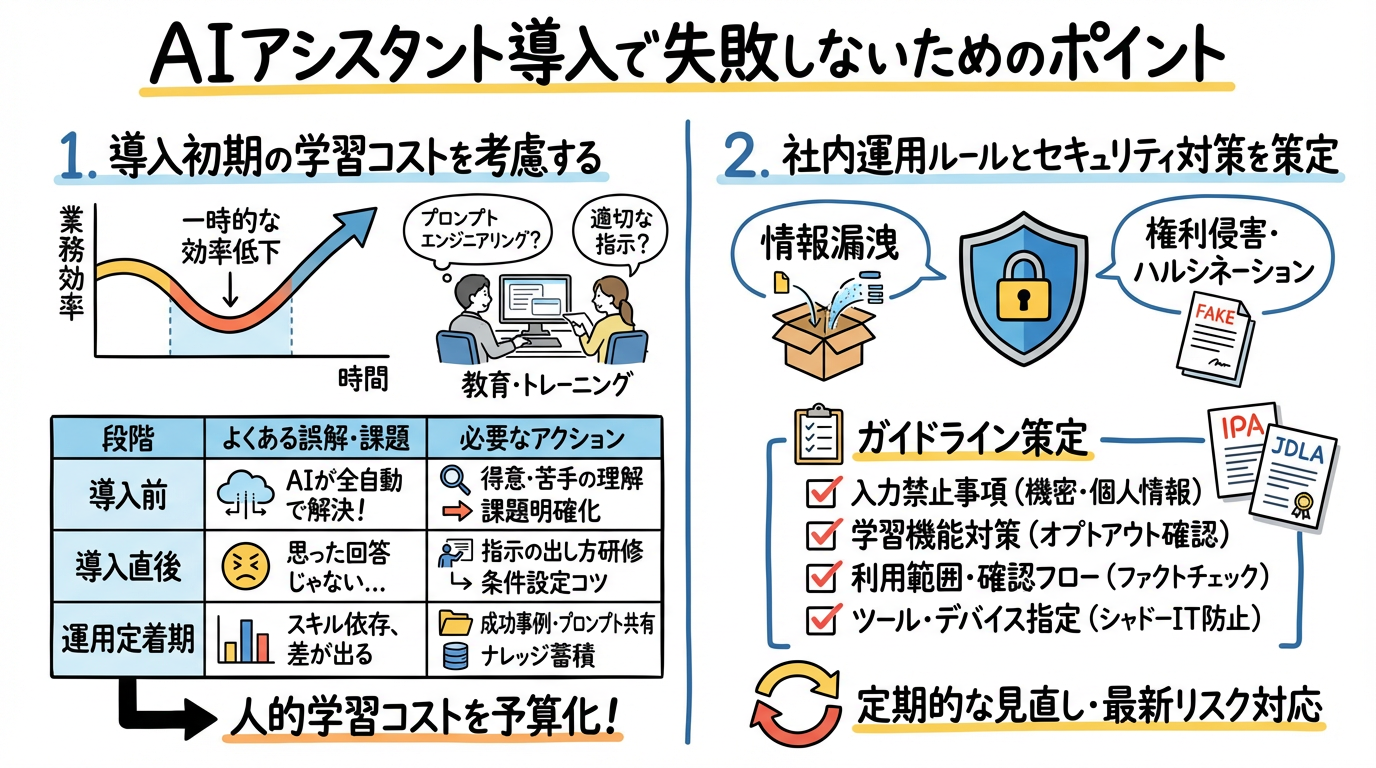 AIアシスタント導入で失敗しないためのポイント

1. 導入初期の学習コストを考慮する

業務効率

一時的な効率低下

時間

プロンプトエンジニアリング?

適切な指示?

教育・トレーニング

| 段階 | よくある誤解・課題 | 必要なアクション |
|---|---|---|
| 導入前 | AIが全自動で解決! | 得意・苦手の理解 → 課題明確化 |
| 導入直後 | 思った回答じゃない… | 指示の出し方研修 ↳ 条件設定コツ |
| 運用定着期 | スキル依存、差が出る | 成功事例・プロンプト共有 ナレッジ蓄積 |

人的学習コストを予算化!

2. 社内運用ルールとセキュリティ対策を策定

情報漏洩

権利侵害・ハルシネーション

FAKE

ガイドライン策定

IPA

JDLA

入力禁止事項(機密・個人情報)

学習機能対策(オプトアウト確認)

利用範囲・確認フロー(ファクトチェック)

ツール・デバイス指定(シャドーIT防止)

定期的な見直し・最新リスク対応